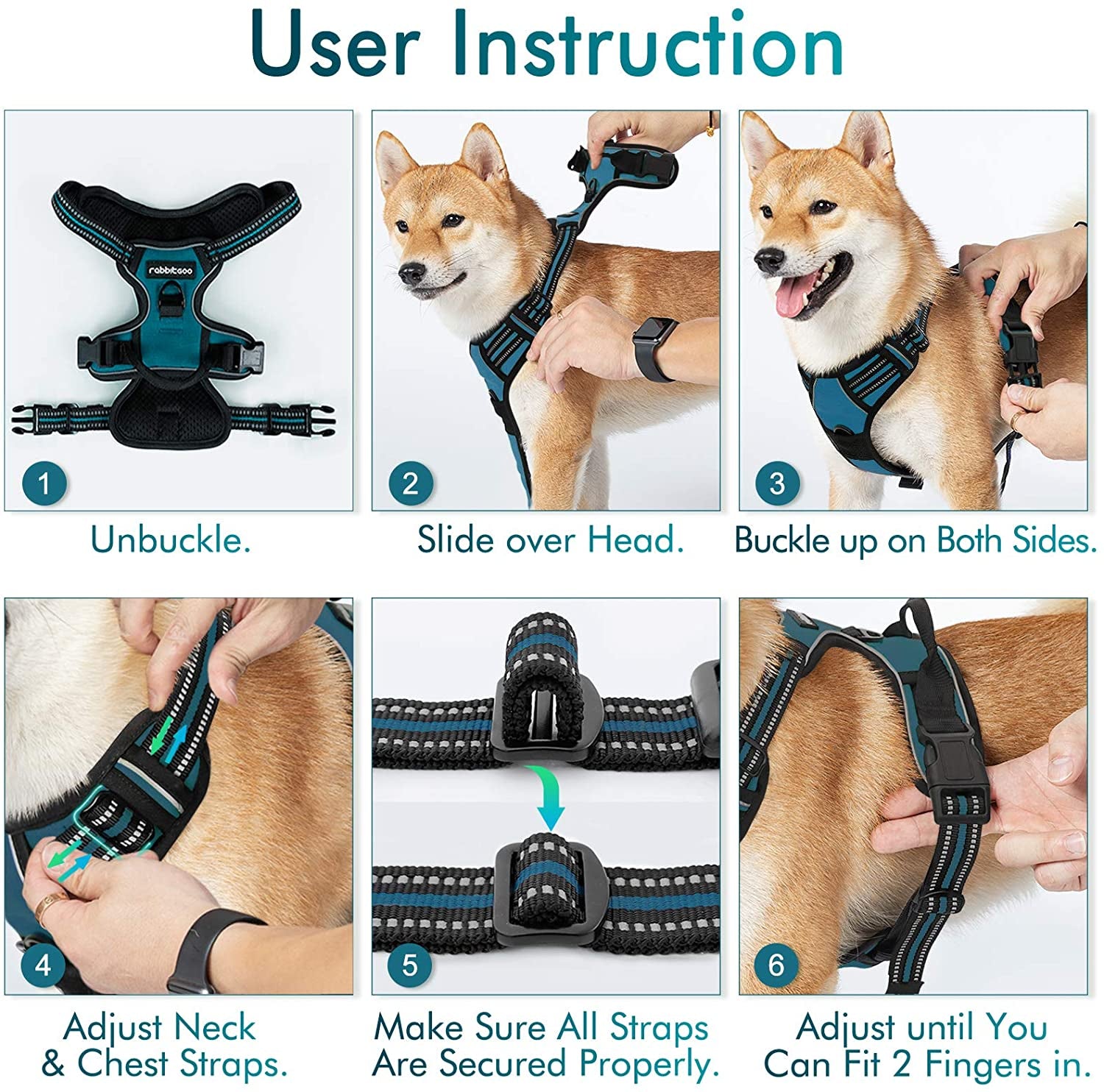 User Instruction

rabbitgoo

1

Unbuckle.

2

Slide over Head.

3

Buckle up on Both Sides.

4

Adjust Neck & Chest Straps.

5

Make Sure All Straps Are Secured Properly.

6

Adjust until You Can Fit 2 Fingers in.